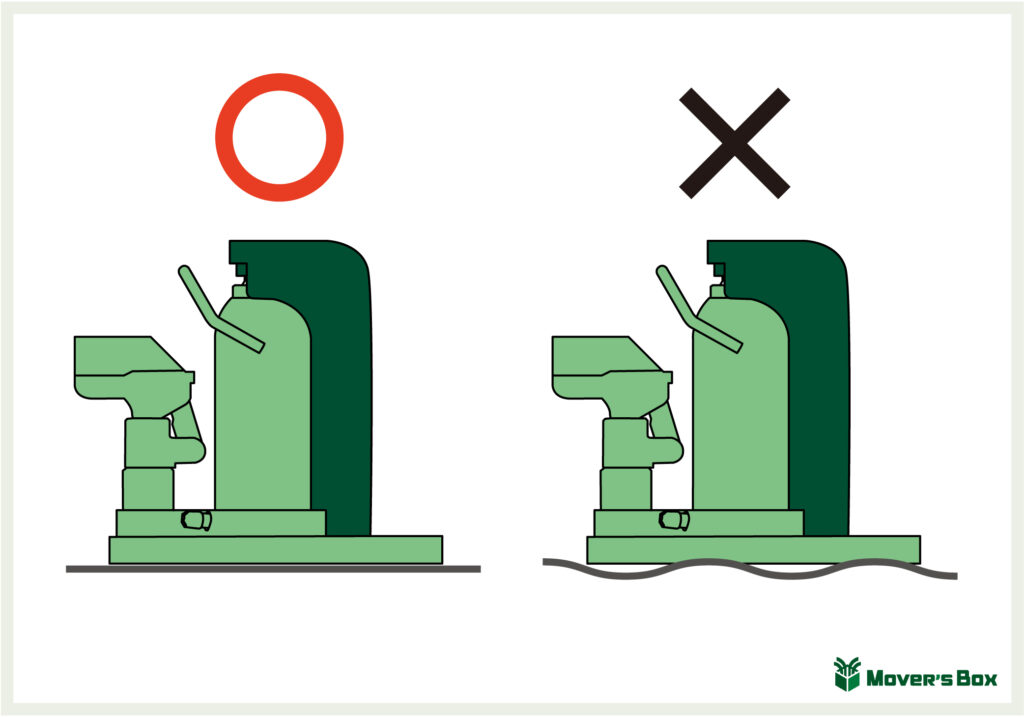 Mover's Box